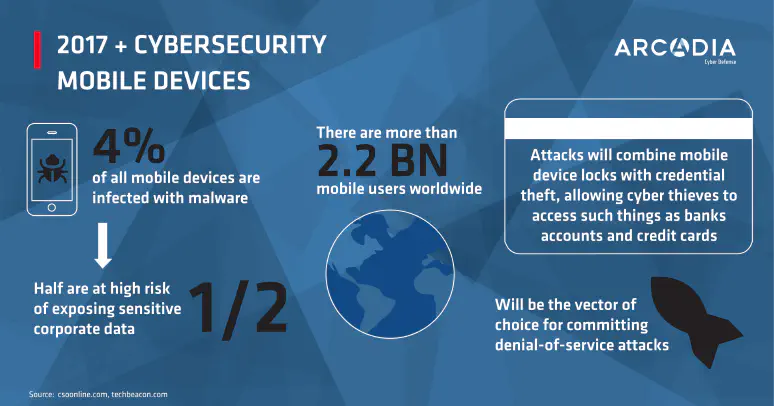 2017 + CYBERSECURITY MOBILE DEVICES

ARCADIA
Cyber Defense

4%
of all mobile devices are infected with malware

Half are at high risk of exposing sensitive corporate data

1/2

There are more than
2.2 BN
mobile users worldwide

Attacks will combine mobile device locks with credential theft, allowing cyber thieves to access such things as banks accounts and credit cards

Will be the vector of choice for committing denial-of-service attacks

Source: csoonline.com, techbeacon.com