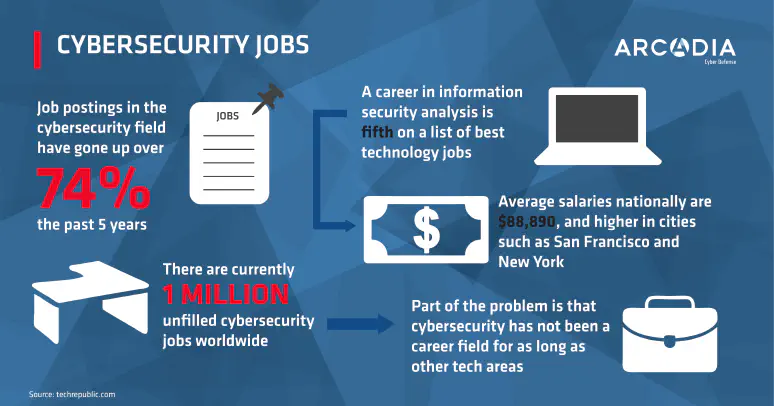 CYBERSECURITY JOBS

ARCADIA
Cyber Defense

Job postings in the cybersecurity field have gone up over
74%
the past 5 years

JOBS

A career in information security analysis is fifth on a list of best technology jobs

$

Average salaries nationally are $88,890, and higher in cities such as San Francisco and New York

There are currently
1 MILLION
unfilled cybersecurity jobs worldwide

Part of the problem is that cybersecurity has not been a career field for as long as other tech areas

Source: techrepublic.com